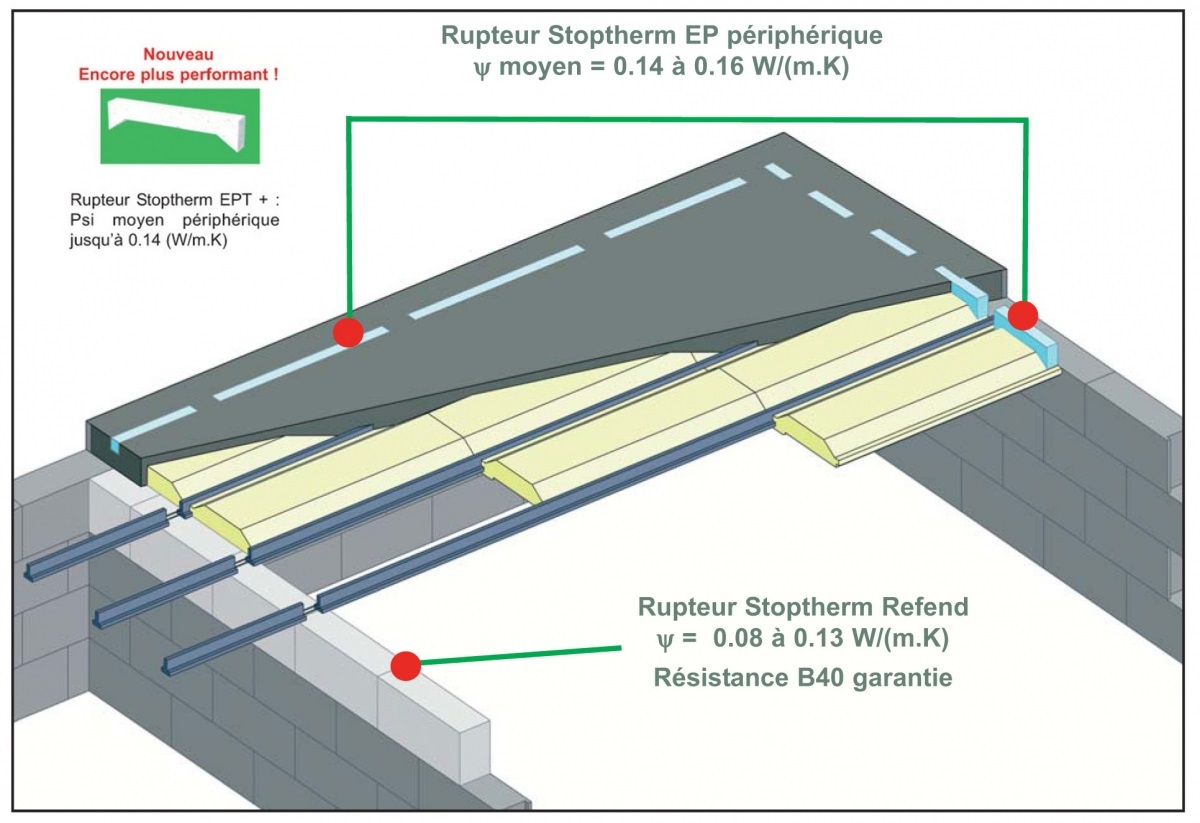 Nouveau
Encore plus performant !

Rupteur Stoptherm EPT + : Psi moyen périphérique jusqu'à 0.14 (W/m.K)

Rupteur Stoptherm EP périphérique
ψ moyen = 0.14 à 0.16 W/(m.K)

Rupteur Stoptherm Refend
ψ = 0.08 à 0.13 W/(m.K)
Résistance B40 garantie