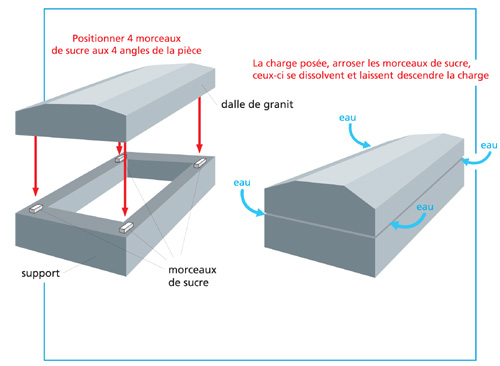 Positionner 4 morceaux de sucre aux 4 angles de la pièce

dalle de granit

support

morceaux de sucre

La charge posée, arroser les morceaux de sucre, ceux-ci se dissolvent et laissent descendre la charge

eau

eau

eau

eau